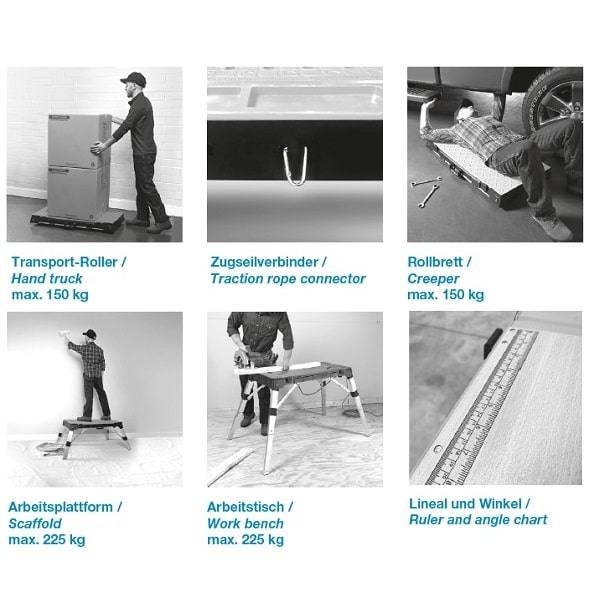 Transport-Roller /
Hand truck
max. 150 kg

Zugseilverbinder /
Traction rope connector

Rollbrett /
Creeper
max. 150 kg

Arbeitsplattform /
Scaffold
max. 225 kg

Arbeitstisch /
Work bench
max. 225 kg

Lineal und Winkel /
Ruler and angle chart